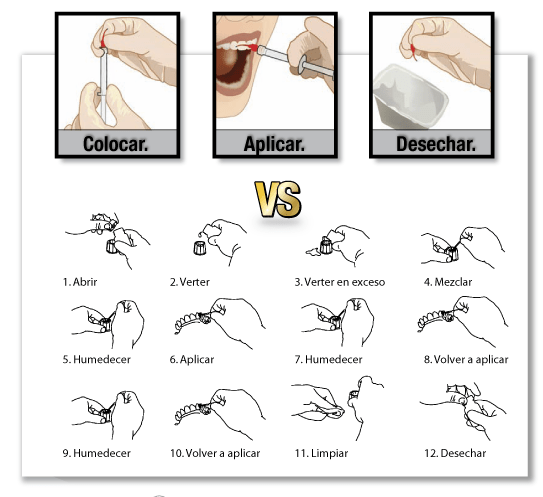 Colocar.

Aplicar.

Desechar.

VS

1. Abrir

2. Verter

3. Verter en exceso

4. Mezclar

5. Humedecer

6. Aplicar

7. Humedecer

8. Volver a aplicar

9. Humedecer

10. Volver a aplicar

11. Limpiar

12. Desechar