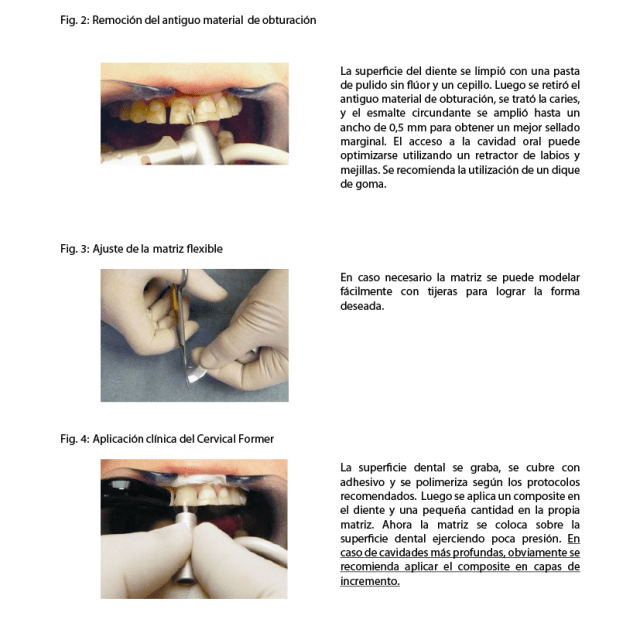 Fig. 2: Remoción del antiguo material de obturación

La superficie del diente se limpió con una pasta de pulido sin flúor y un cepillo. Luego se retiró el antiguo material de obturación, se trató la caries, y el esmalte circundante se amplió hasta un ancho de 0,5 mm para obtener un mejor sellado marginal. El acceso a la cavidad oral puede optimizarse utilizando un retractor de labios y mejillas. Se recomienda la utilización de un dique de goma.

Fig. 3: Ajuste de la matriz flexible

En caso necesario la matriz se puede modelar fácilmente con tijeras para lograr la forma deseada.

Fig. 4: Aplicación clínica del Cervical Former

La superficie dental se graba, se cubre con adhesivo y se polimeriza según los protocolos recomendados. Luego se aplica un composite en el diente y una pequeña cantidad en la propia matriz. Ahora la matriz se coloca sobre la superficie dental ejerciendo poca presión. En caso de cavidades más profundas, obviamente se recomienda aplicar el composite en capas de incremento.